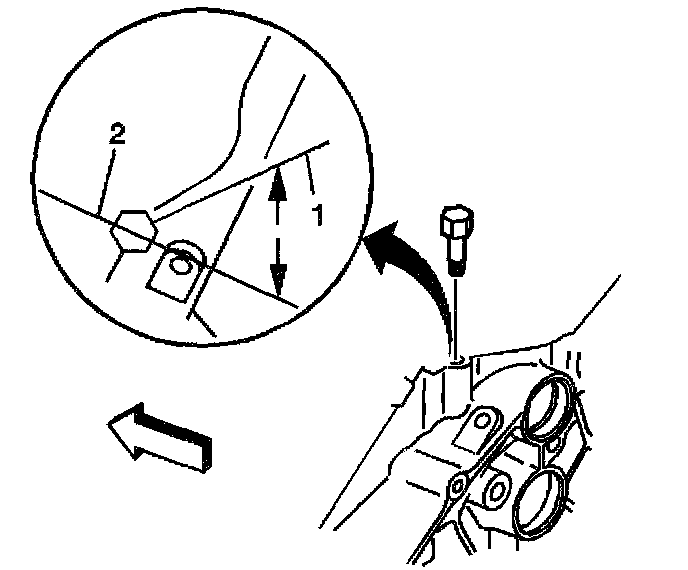 2
1