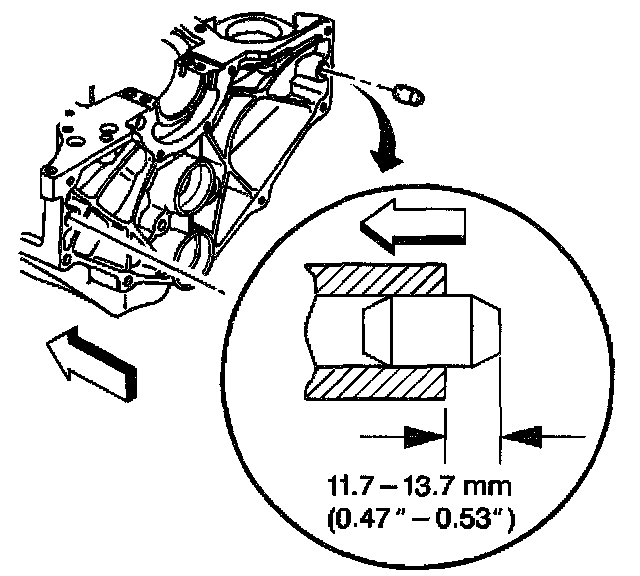 11.7 – 13.7 mm
(0.47" – 0.53")