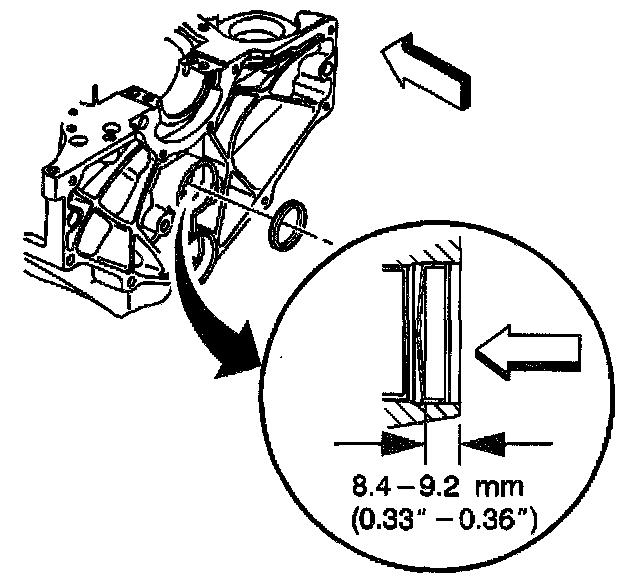 8.4 – 9.2 mm
(0.33" – 0.36")