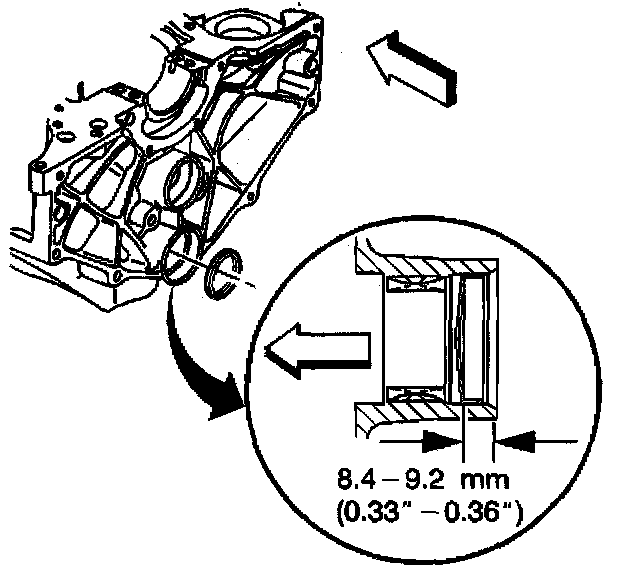 8.4 – 9.2 mm
(0.33" – 0.36")