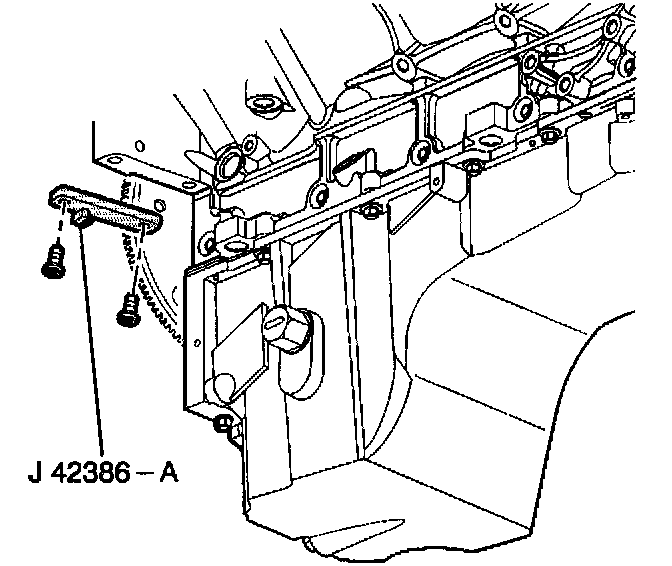 J 42386 – A