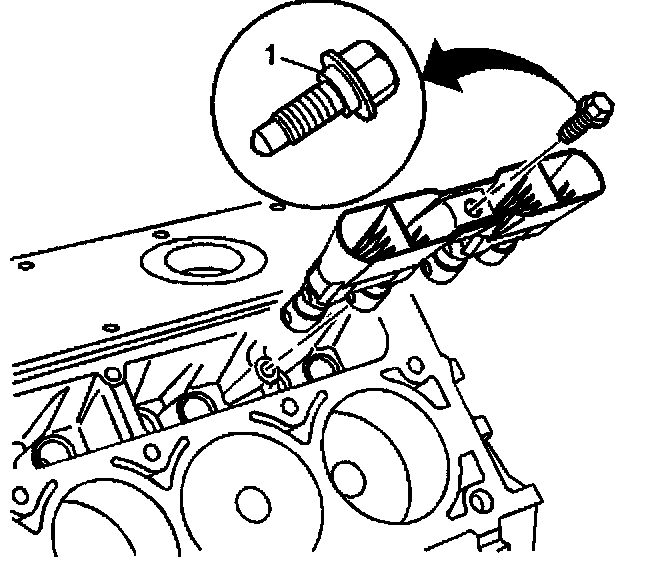 1