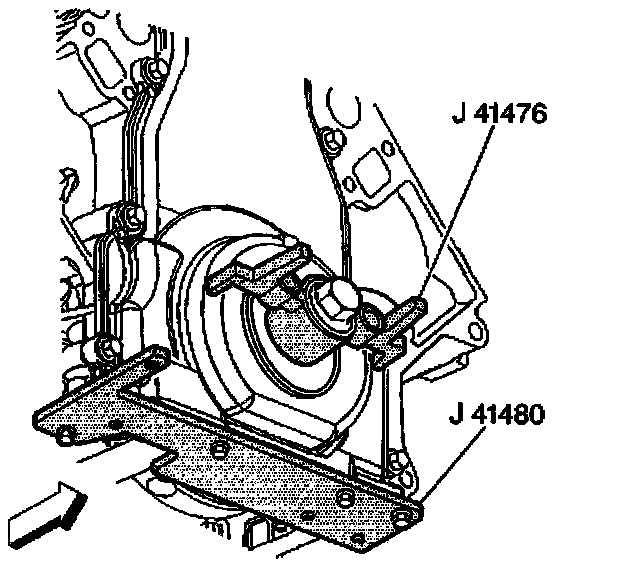 J 41476

J 41480