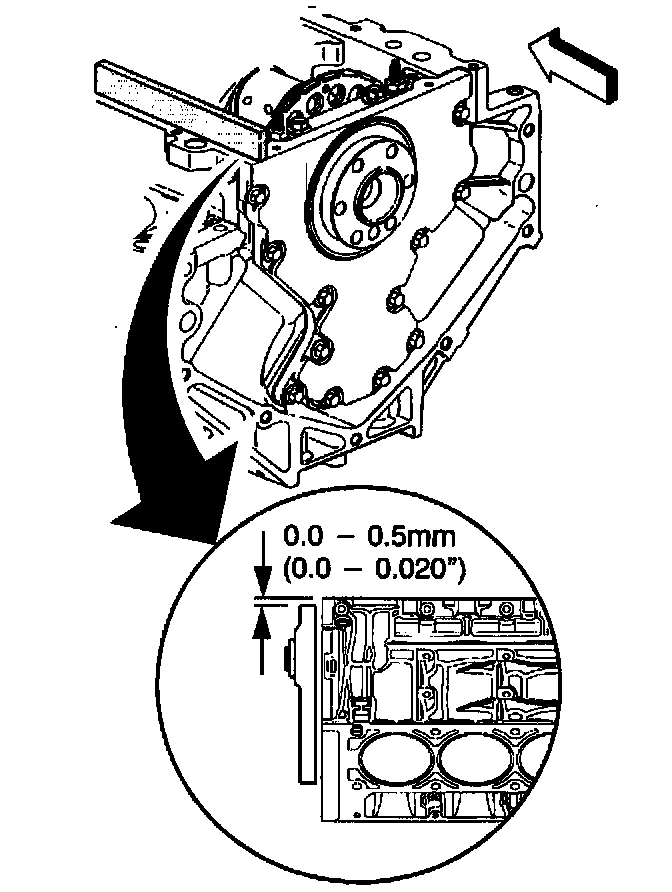 0.0 – 0.5mm
(0.0 – 0.020")