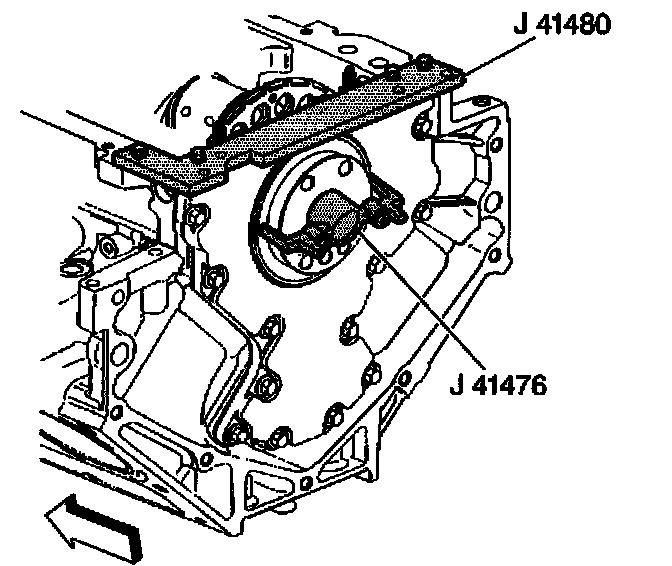 J 41480

J 41476