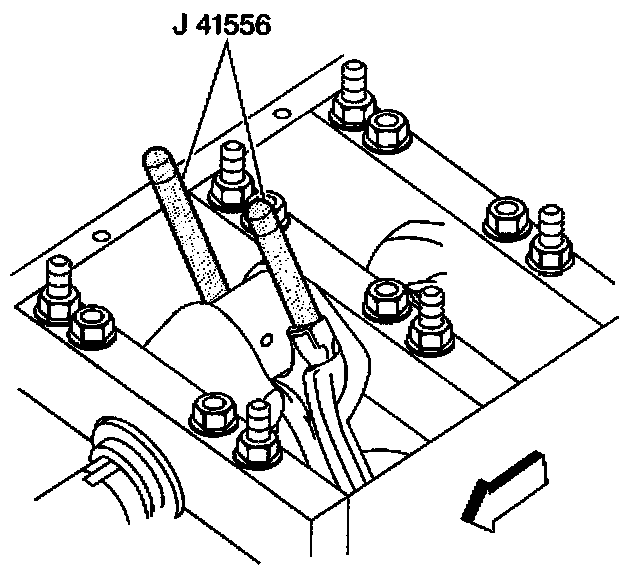 J 41556