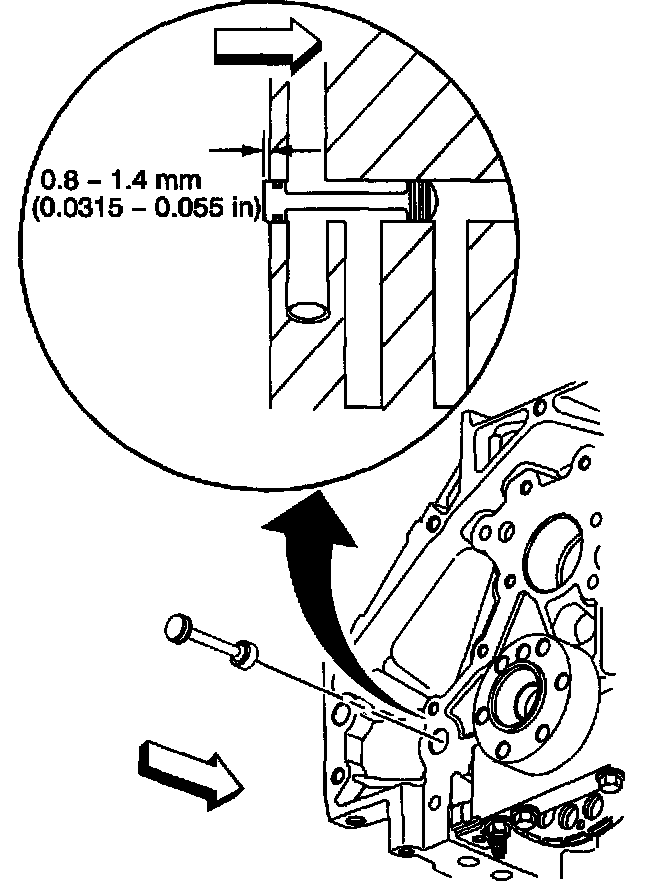 0.8 – 1.4 mm
(0.0315 – 0.055 in)