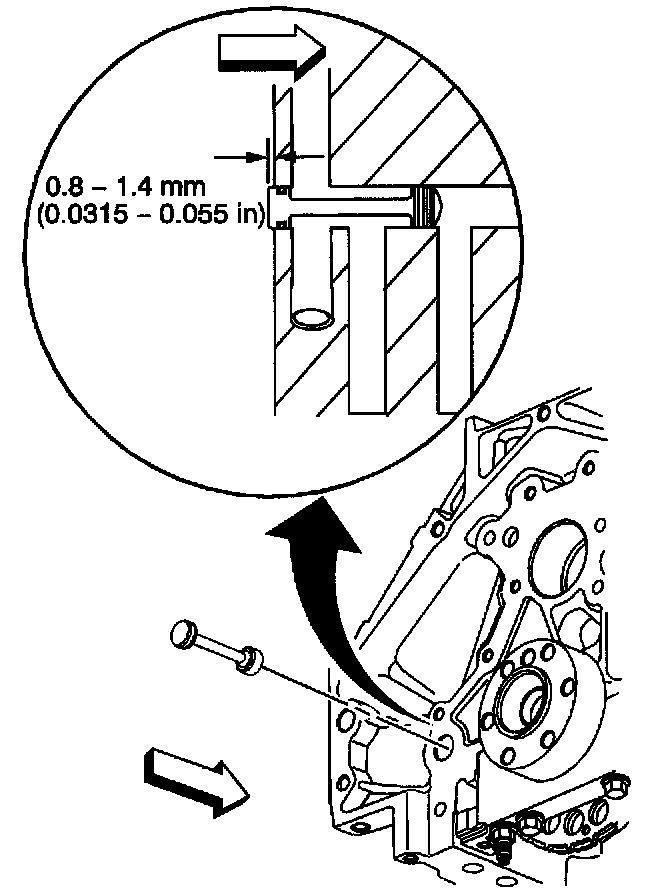 0.8 – 1.4 mm
(0.0315 – 0.055 in)