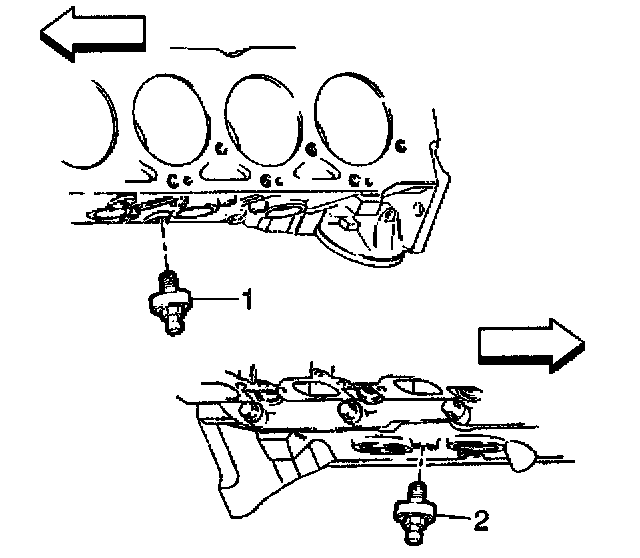 1

2