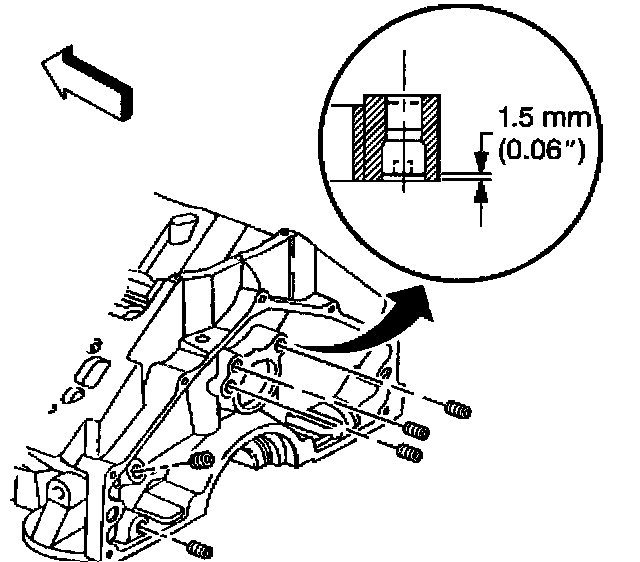 1.5 mm
(0.06")