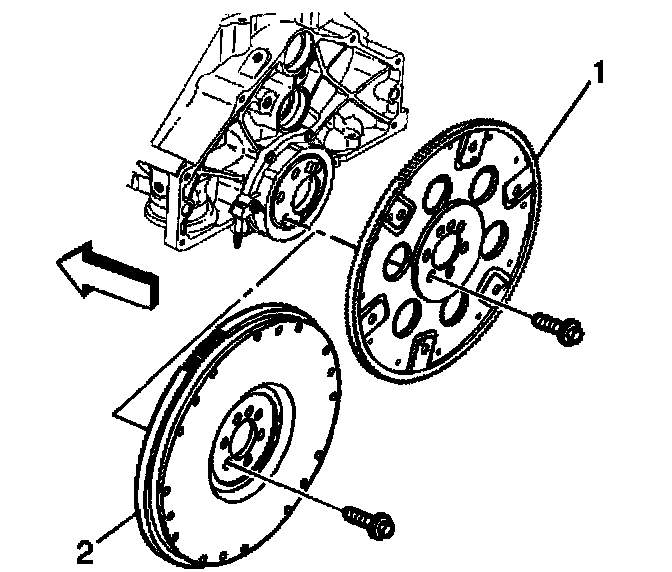 1

2