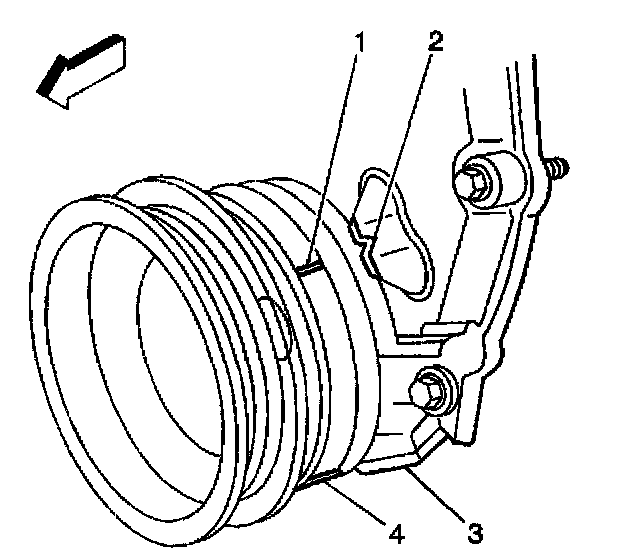 1
2
4
3