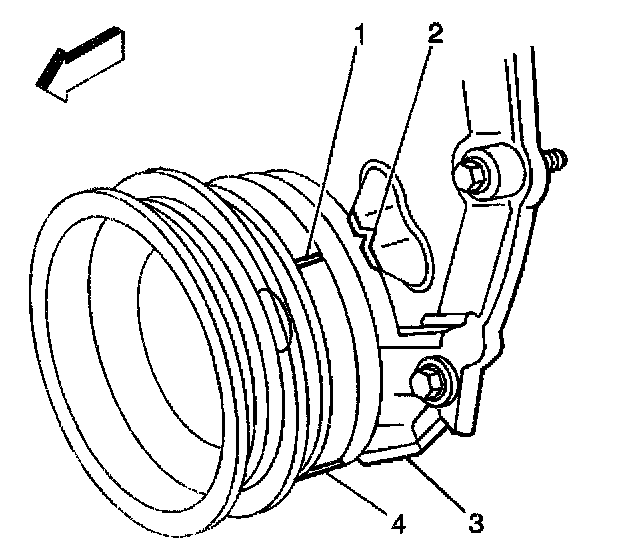 1
2
4
3