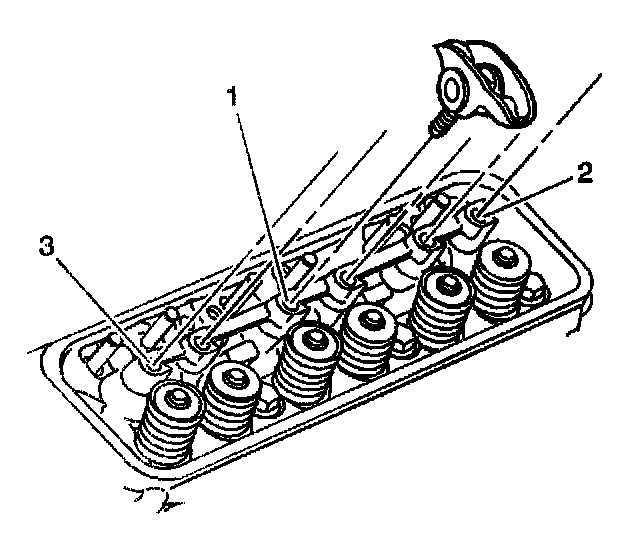 1
2
3