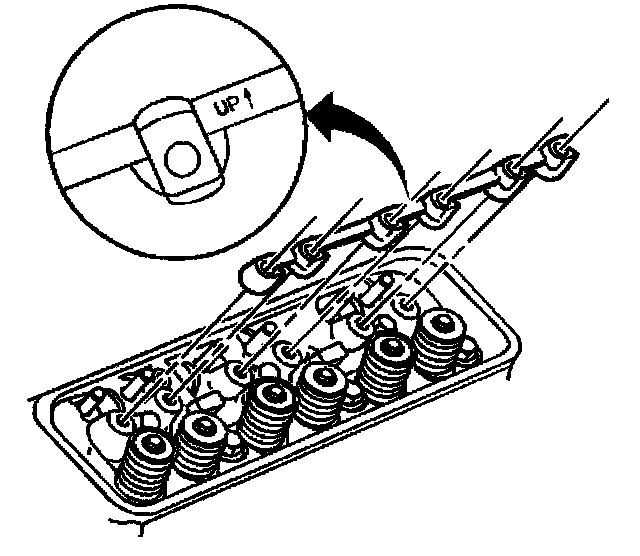 UP ↑