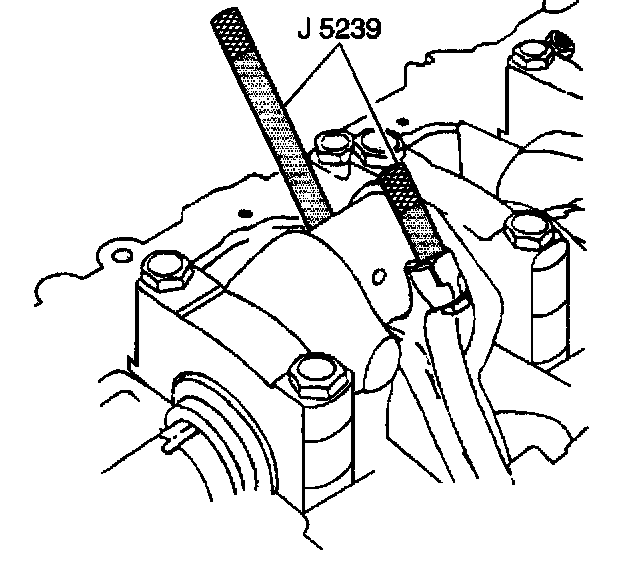 J 5239