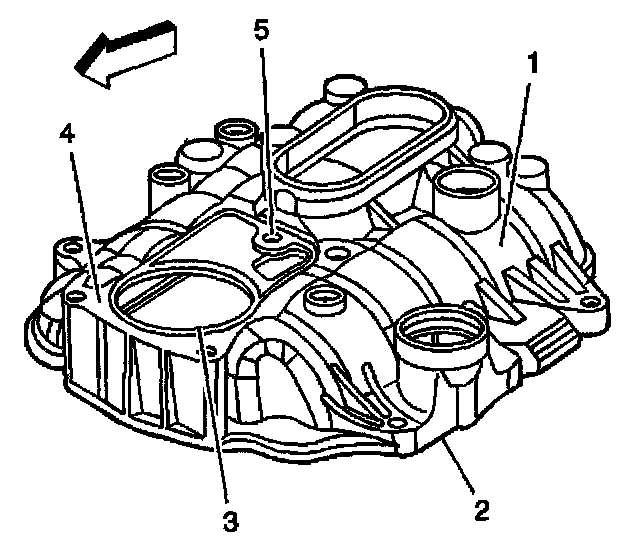 5
1
4
3
2