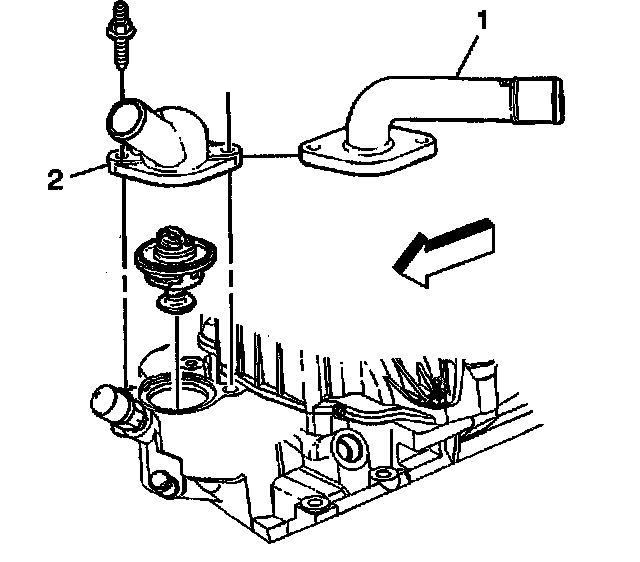 1

2