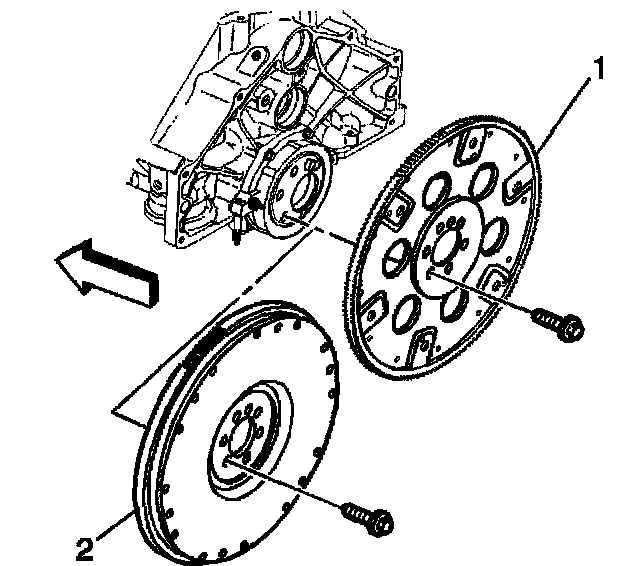 1

2