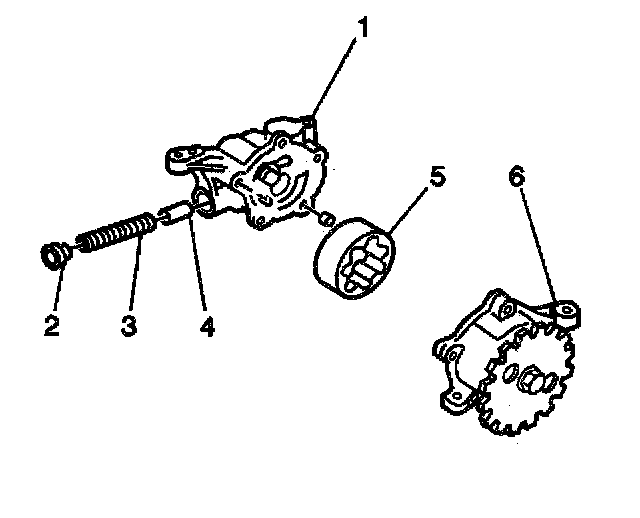 1
5
6
2
3
4