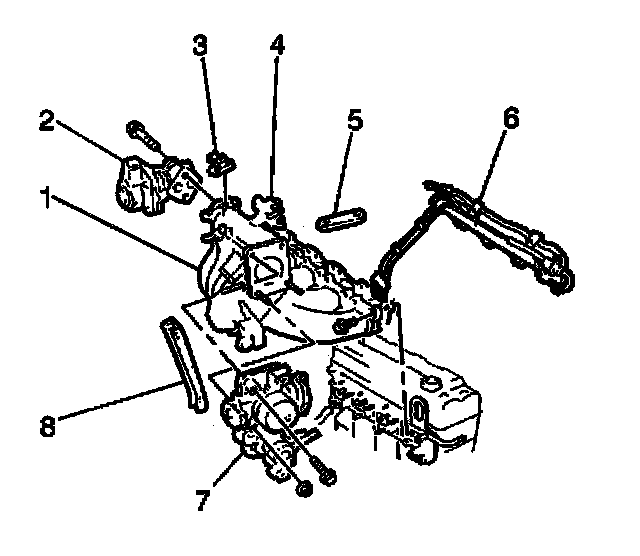 3
4
2
5
6
1
8
7