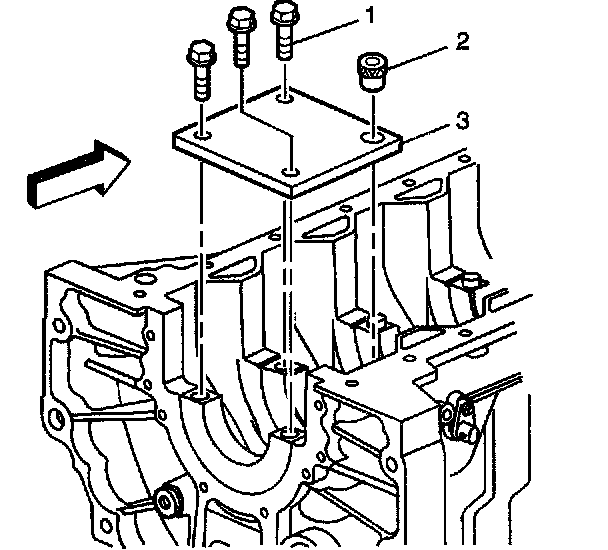 1
2
3