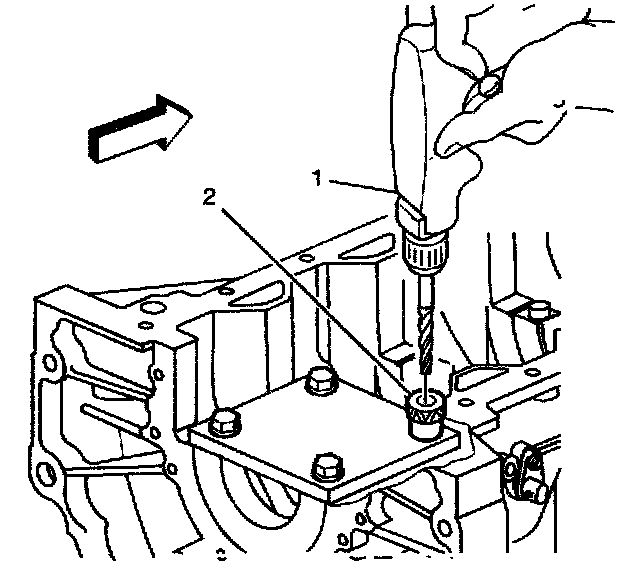 1
2