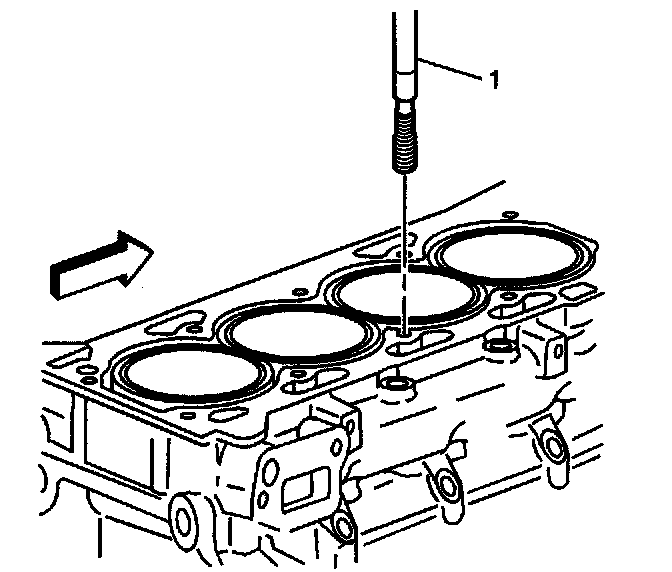 1