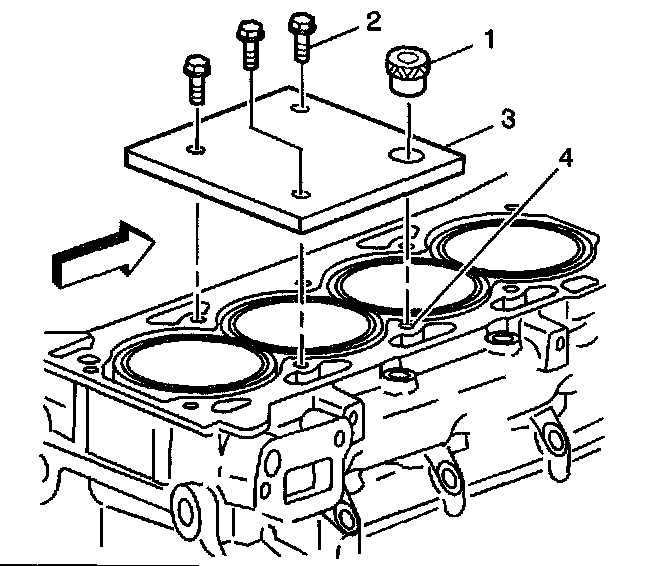 2
1
3
4