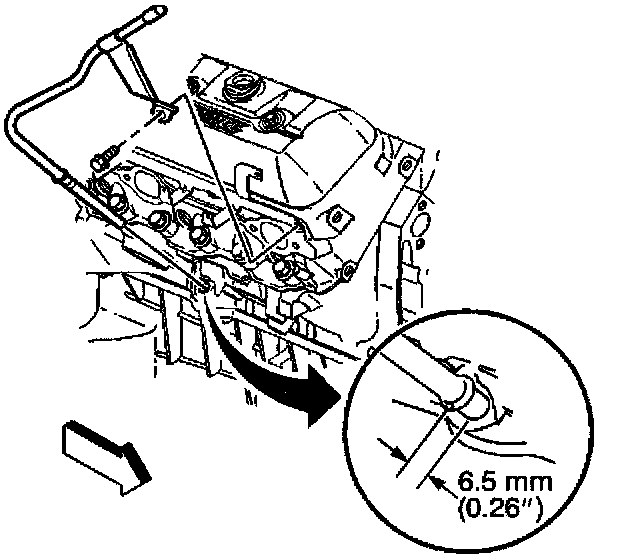 6.5 mm
(0.26")