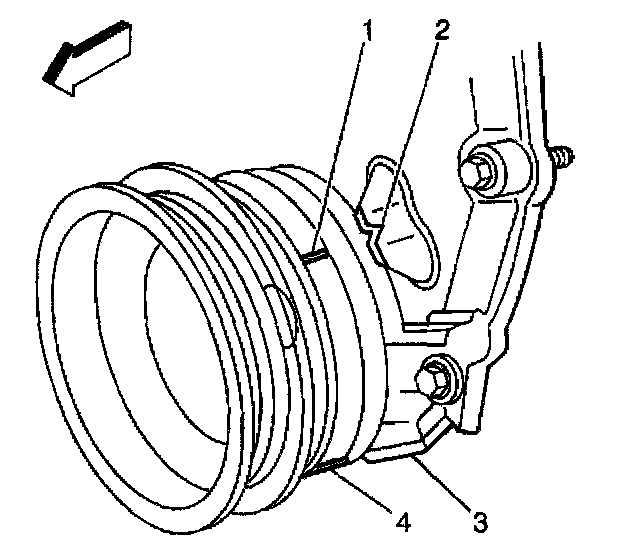 1
2
4
3