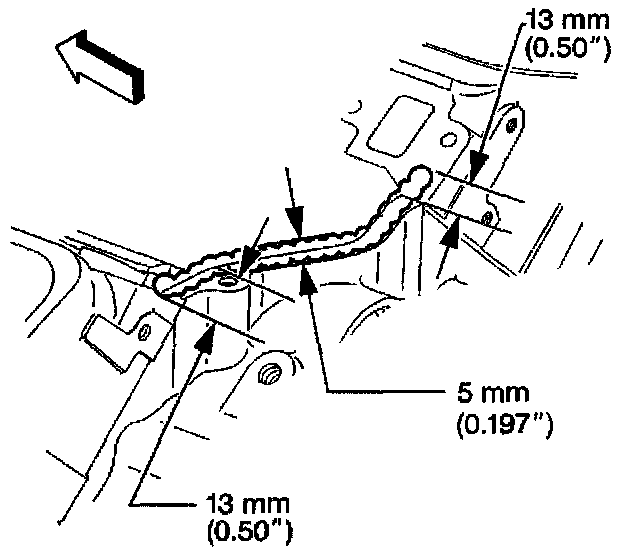 13 mm
(0.50")

5 mm
(0.197")

13 mm
(0.50")