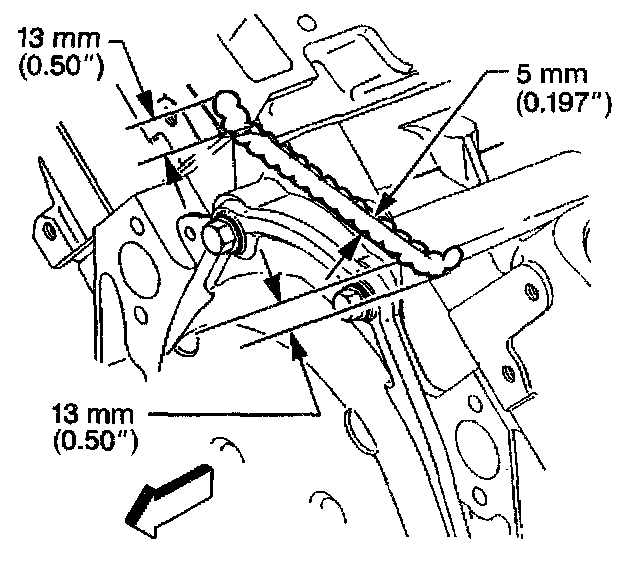 13 mm
(0.50")

5 mm
(0.197")

13 mm
(0.50")