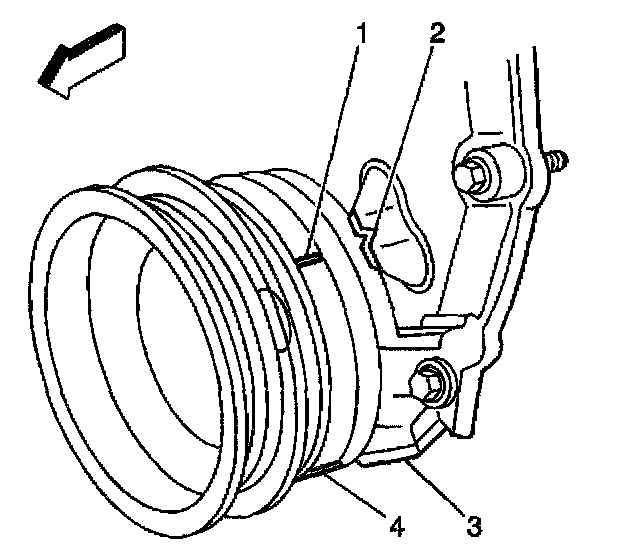 1
2
4
3