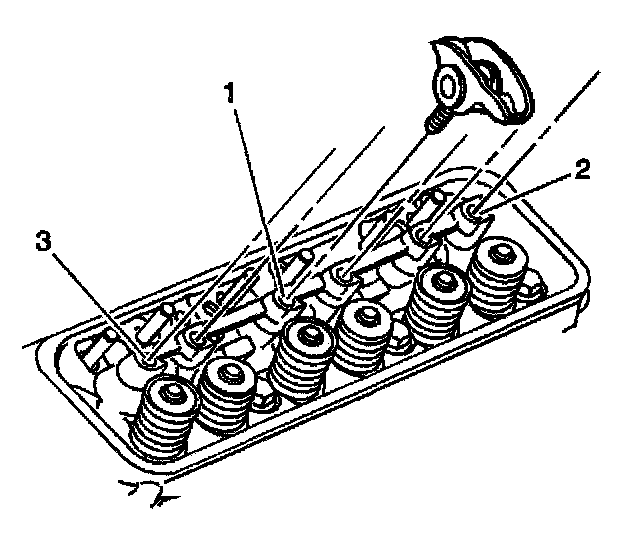 1
2
3