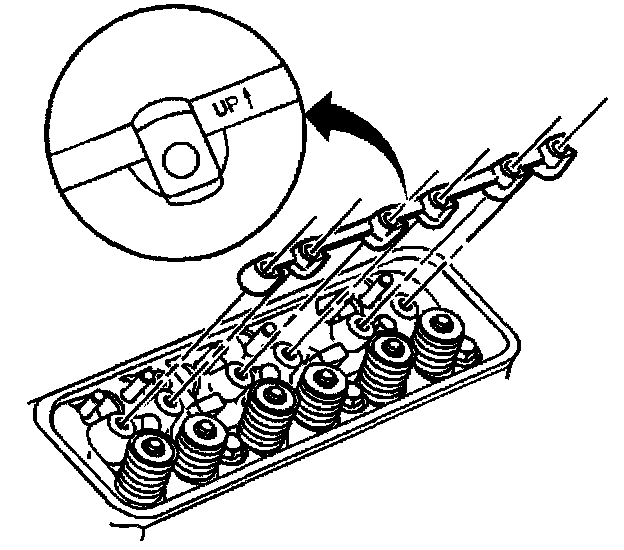 UP