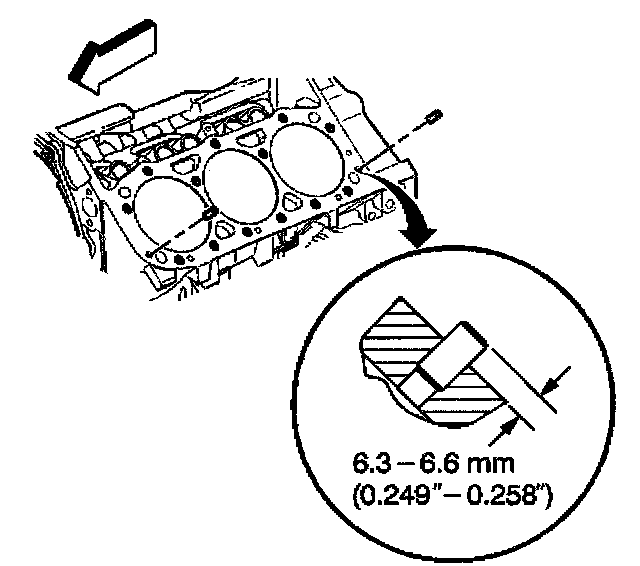 6.3 – 6.6 mm
(0.249" – 0.258")