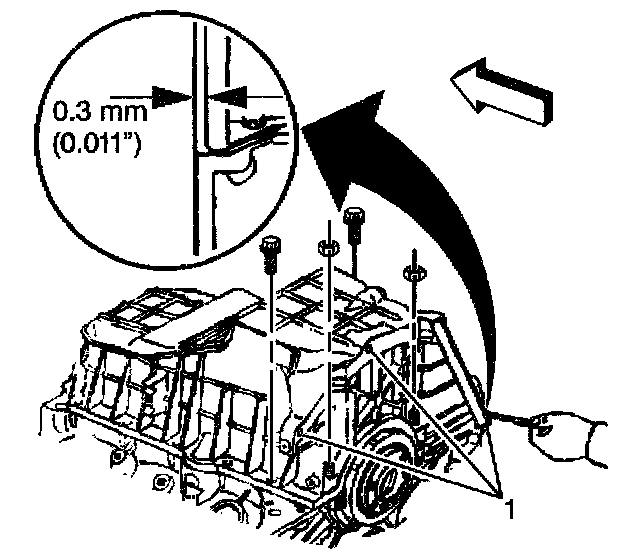 0.3 mm
(0.011")

1