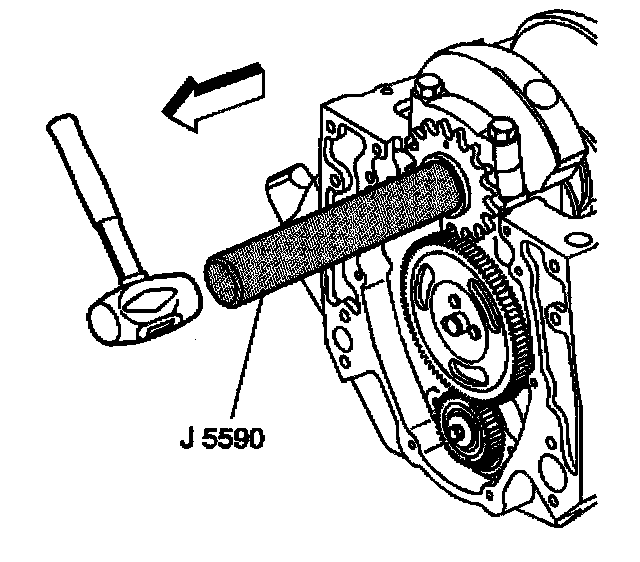 J 5590