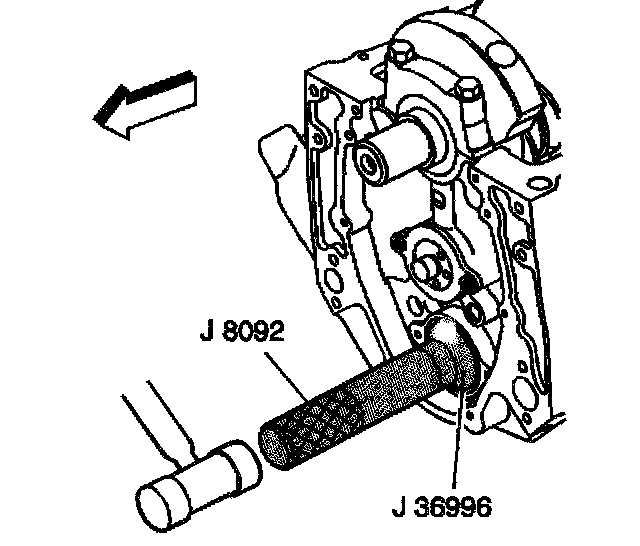 J 8092

J 36996