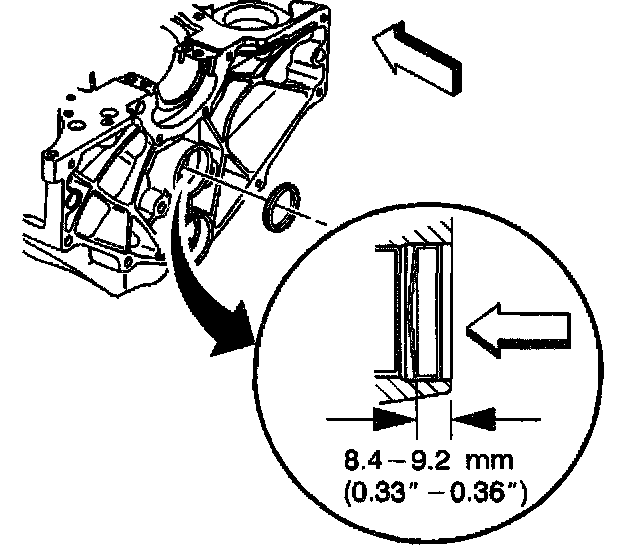 8.4 – 9.2 mm
(0.33" – 0.36")