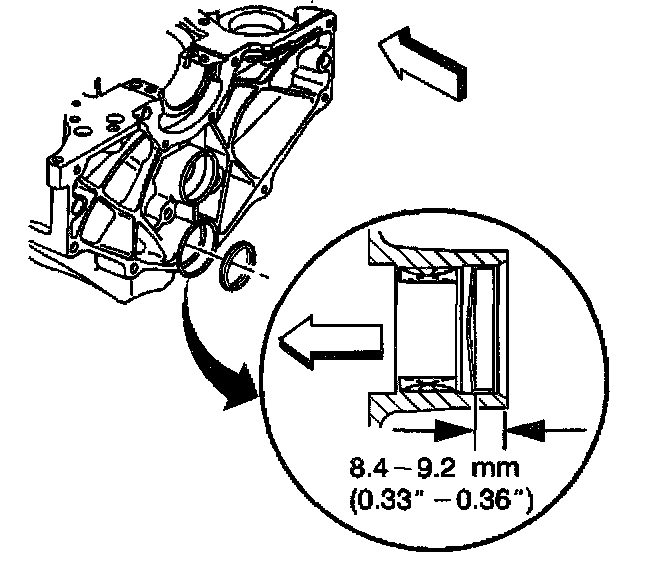 8.4 – 9.2 mm
(0.33" – 0.36")