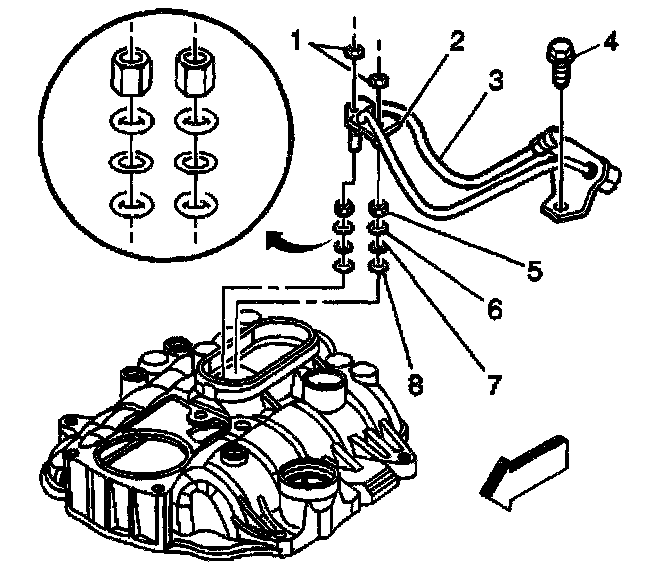 1
2
3
4
5
6
7
8