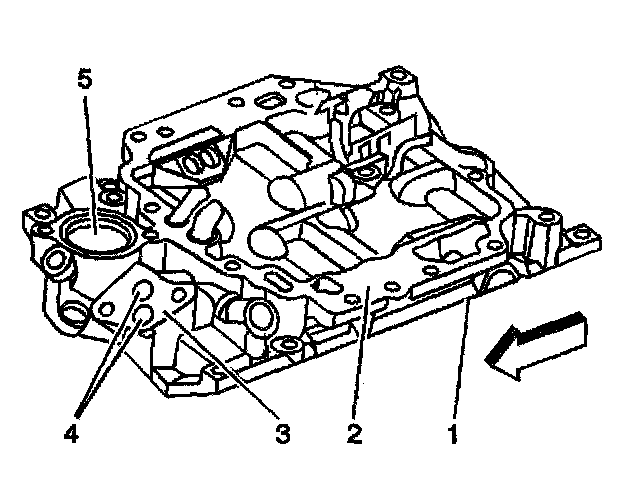 5

4 3 2 1