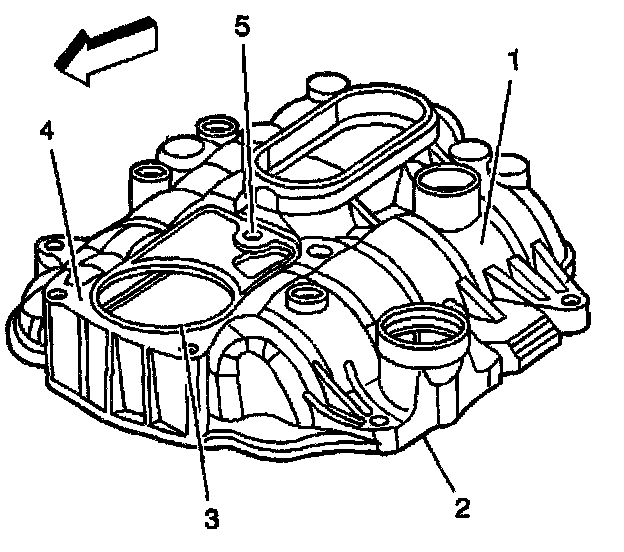 5
1
4
3
2