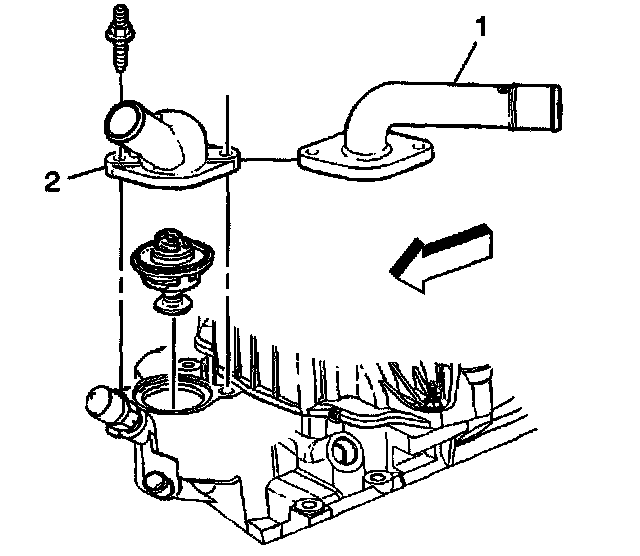 1
2