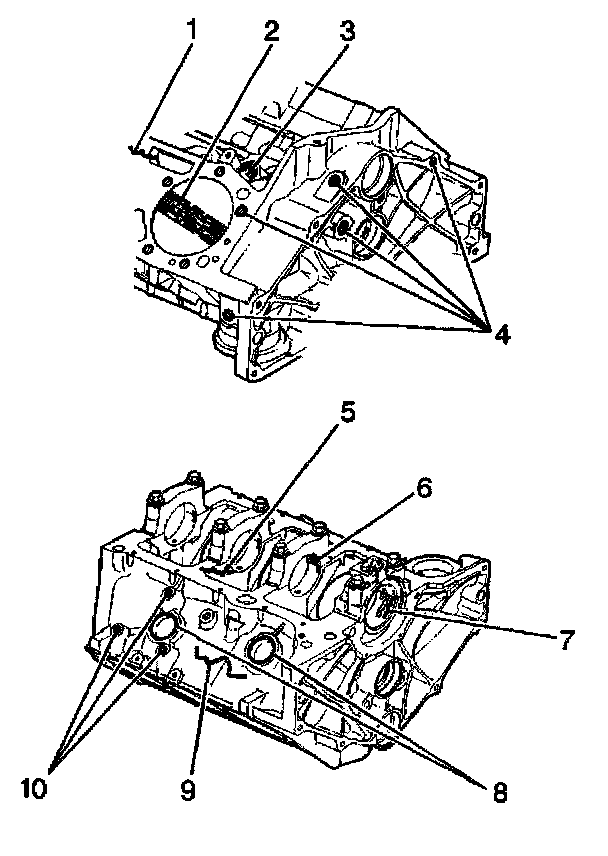 1
2
3
4
5
6
7
10
9
8