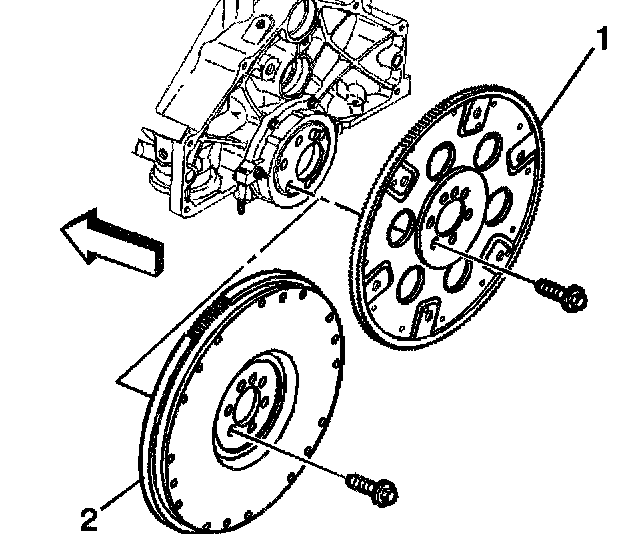 1

2