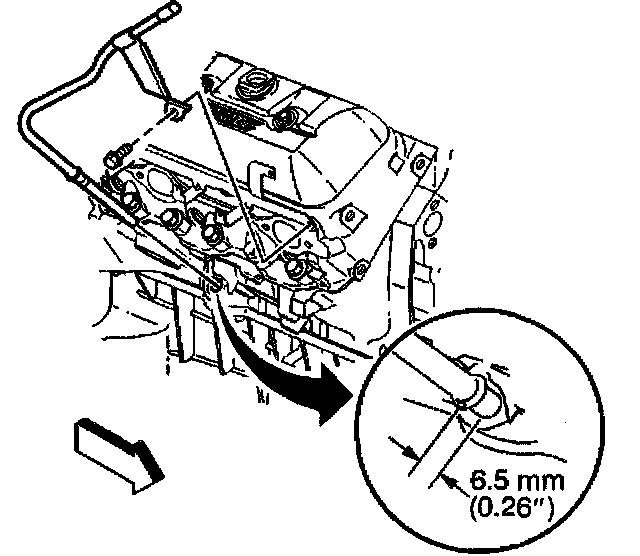 6.5 mm
(0.26")