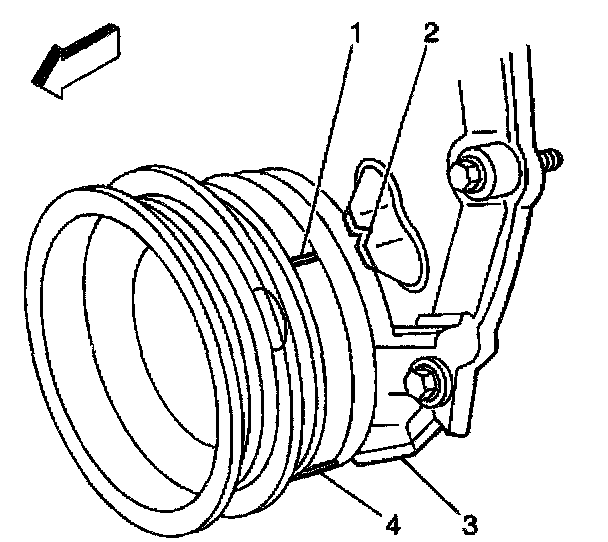 1
2
4
3